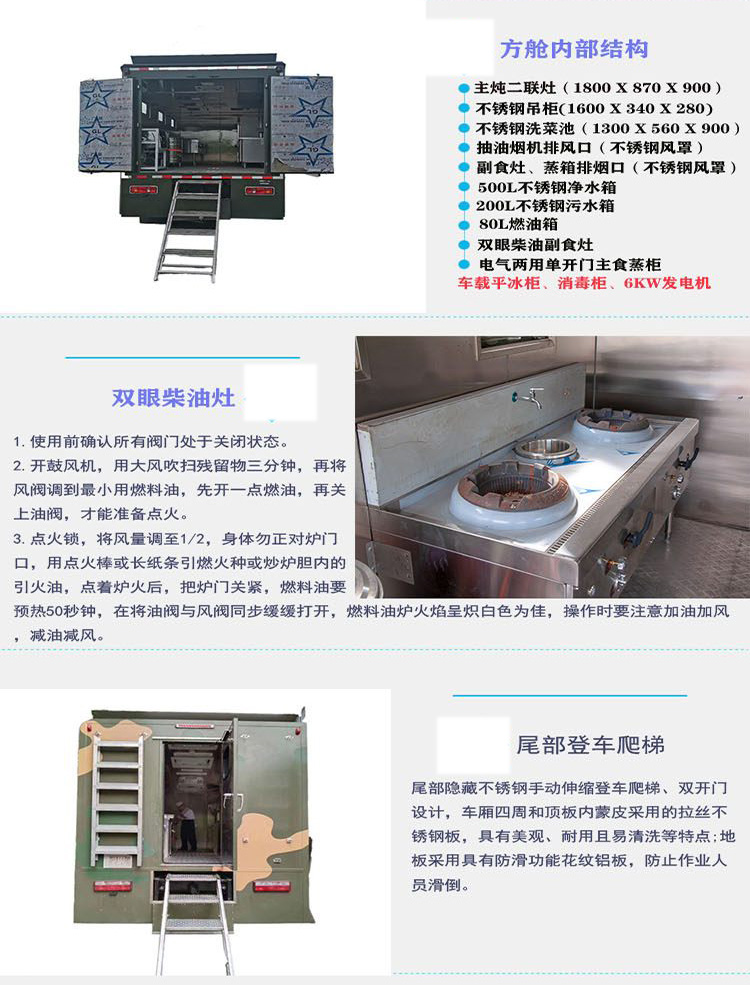 方舱内部结构

主炖二联灶（1800 X 870 X 900）
不锈钢吊柜(1600 X 340 X 280)
不锈钢洗菜池（1300 X 560 X 900）
抽油烟机排风口（不锈钢风罩）
副食灶、蒸箱排烟口（不锈钢风罩）
500L不锈钢净水箱
200L不锈钢污水箱
80L燃油箱
双眼柴油副食灶
电气两用单开门主食蒸柜
车载平冰柜、消毒柜、6KW发电机

双眼柴油灶

1. 使用前确认所有阀门处于关闭状态。
2. 开鼓风机，用大风吹扫残留物三分钟，再将风阀调到最小用燃料油，先开一点燃油，再关上油阀，才能准备点火。
3. 点火锁，将风量调至1/2，身体勿正对炉门口，用点火棒或长纸条引燃火种或炒炉胆内的引火油，点着炉火后，把炉门关紧，燃料油要预热50秒钟，在将油阀与风阀同步缓缓打开，燃料油炉火焰呈炽白色为佳，操作时要注意加油加风，减油减风。

尾部登车爬梯

尾部隐藏不锈钢手动伸缩登车爬梯、双开门设计，车厢四周和顶板内蒙皮采用的拉丝不锈钢板，具有美观、耐用且易清洗等特点;地板采用具有防滑功能花纹铝板，防止作业人员滑倒。